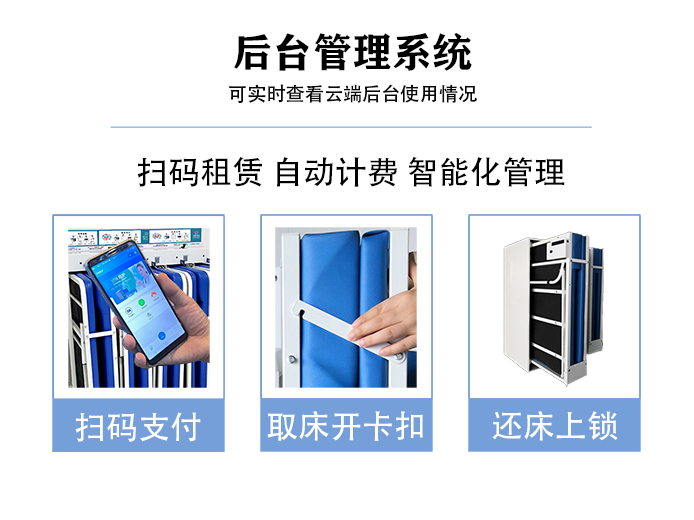 后台管理系统

可实时查看云端后台使用情况

扫码租赁 自动计费 智能化管理

扫码支付

取床开卡扣

还床上锁